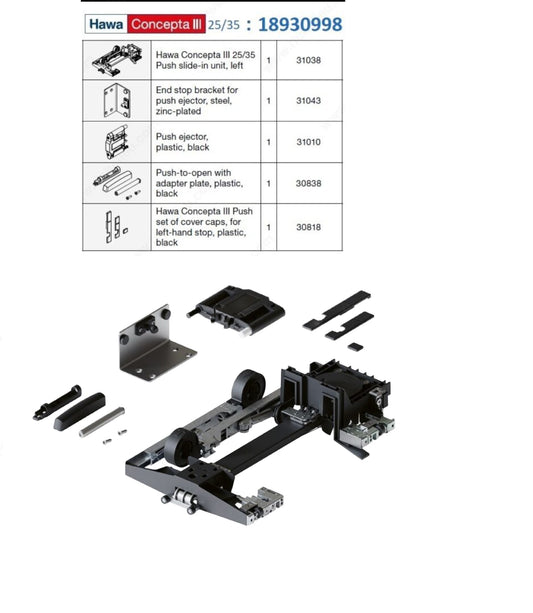 Hawa Concepta III 25/35 : 18930998

| | | | |
|---|---|---|---|
| | Hawa Concepta III 25/35 Push slide-in unit, left | 1 | 31038 |
| | End stop bracket for push ejector, steel, zinc-plated | 1 | 31043 |
| | Push ejector, plastic, black | 1 | 31010 |
| | Push-to-open with adapter plate, plastic, black | 1 | 30838 |
| | Hawa Concepta III Push set of cover caps, for left-hand stop, plastic, black | 1 | 30818 |