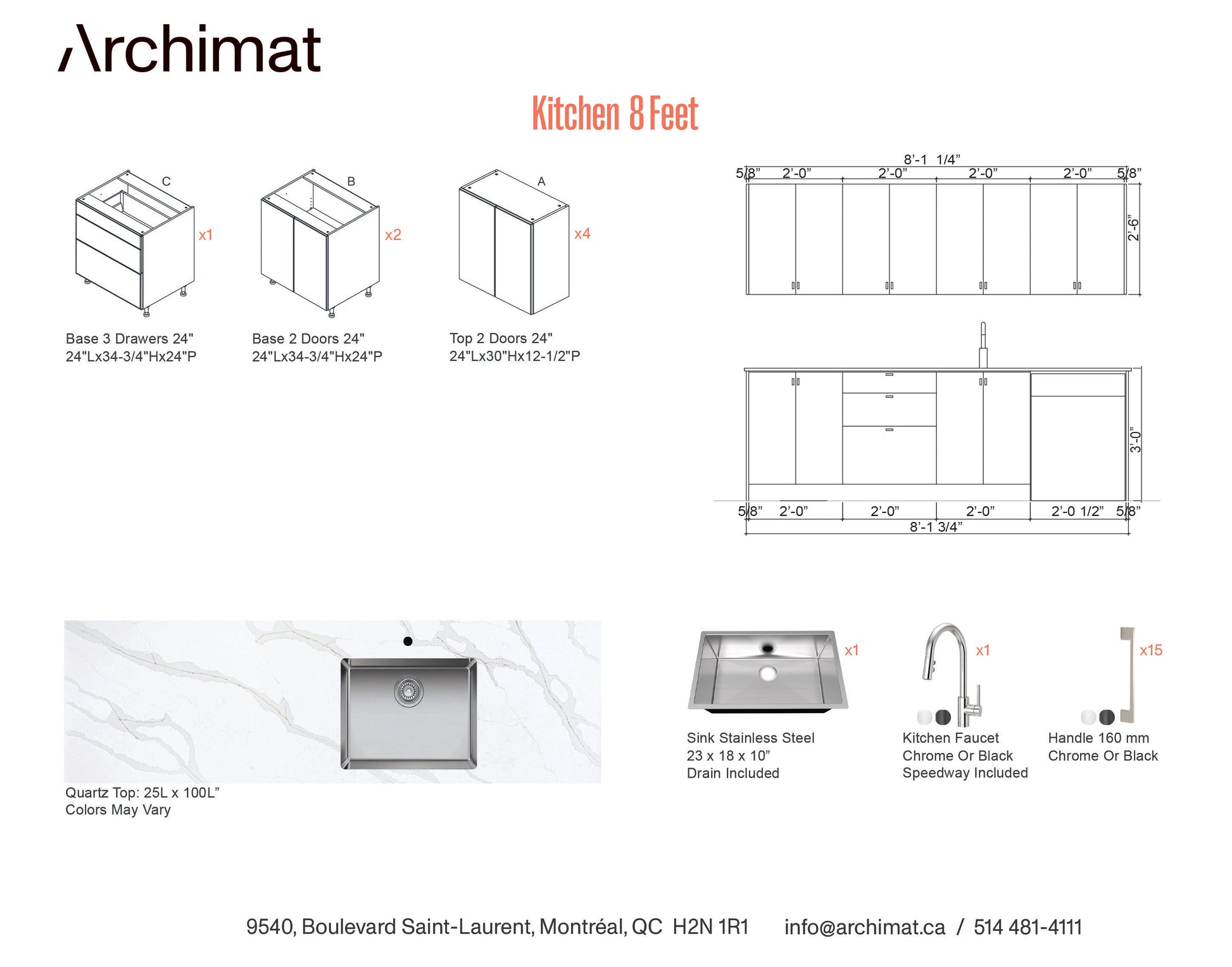 Archimat

Kitchen 8 Feet

C

x1

Base 3 Drawers 24"
24"Lx34-3/4"Hx24"P

B

x2

Base 2 Doors 24"
24"Lx34-3/4"Hx24"P

A

x4

Top 2 Doors 24"
24"Lx30"Hx12-1/2"P

8'-1 1/4"
5/8" 2'-0" 2'-0" 2'-0" 2'-0" 5/8"
2'-6"

3'-0"
5/8" 2'-0" 2'-0" 2'-0" 2'-0 1/2" 5/8"
8'-1 3/4"

Quartz Top: 25L x 100L"
Colors May Vary

x1
Sink Stainless Steel
23 x 18 x 10"
Drain Included

x1
Kitchen Faucet
Chrome Or Black
Speedway Included

x15
Handle 160 mm
Chrome Or Black

9540, Boulevard Saint-Laurent, Montréal, QC H2N 1R1 info@archimat.ca / 514 481-4111