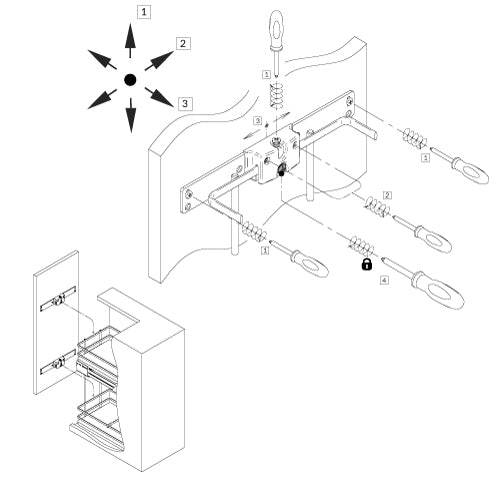 1
2
3
1
3
1
2
1
4