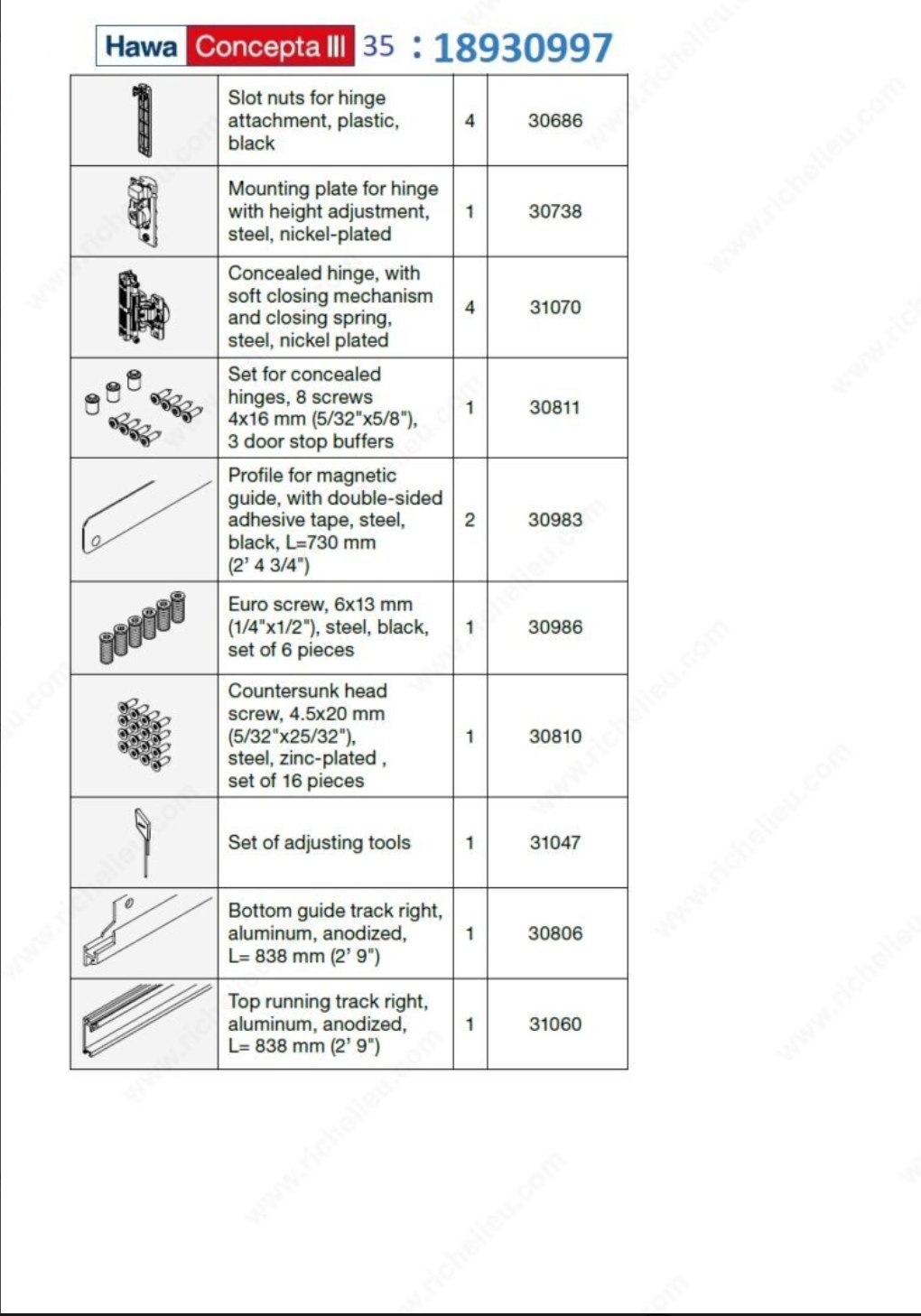 Hawa Concepta III 35 : 18930997

| | | | |
|---|---|---|---|
| | Slot nuts for hinge attachment, plastic, black | 4 | 30686 |
| | Mounting plate for hinge with height adjustment, steel, nickel-plated | 1 | 30738 |
| | Concealed hinge, with soft closing mechanism and closing spring, steel, nickel plated | 4 | 31070 |
| | Set for concealed hinges, 8 screws 4x16 mm (5/32"x5/8"), 3 door stop buffers | 1 | 30811 |
| | Profile for magnetic guide, with double-sided adhesive tape, steel, black, L=730 mm (2' 4 3/4") | 2 | 30983 |
| | Euro screw, 6x13 mm (1/4"x1/2"), steel, black, set of 6 pieces | 1 | 30986 |
| | Countersunk head screw, 4.5x20 mm (5/32"x25/32"), steel, zinc-plated , set of 16 pieces | 1 | 30810 |
| | Set of adjusting tools | 1 | 31047 |
| | Bottom guide track right, aluminum, anodized, L= 838 mm (2' 9") | 1 | 30806 |
| | Top running track right, aluminum, anodized, L= 838 mm (2' 9") | 1 | 31060 |

www.richelieu.com