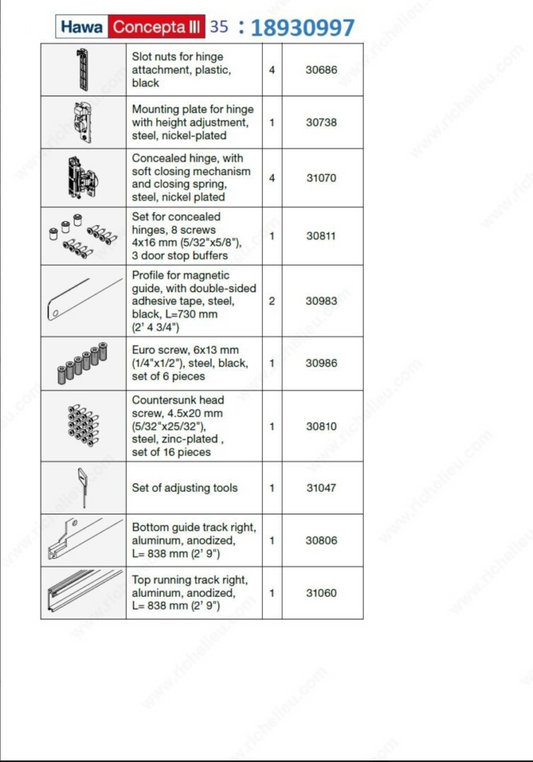 Hawa Concepta III 35 : 18930997

| | | | |
|---|---|---|---|
| | Slot nuts for hinge attachment, plastic, black | 4 | 30686 |
| | Mounting plate for hinge with height adjustment, steel, nickel-plated | 1 | 30738 |
| | Concealed hinge, with soft closing mechanism and closing spring, steel, nickel plated | 4 | 31070 |
| | Set for concealed hinges, 8 screws 4x16 mm (5/32"x5/8"), 3 door stop buffers | 1 | 30811 |
| | Profile for magnetic guide, with double-sided adhesive tape, steel, black, L=730 mm (2' 4 3/4") | 2 | 30983 |
| | Euro screw, 6x13 mm (1/4"x1/2"), steel, black, set of 6 pieces | 1 | 30986 |
| | Countersunk head screw, 4.5x20 mm (5/32"x25/32"), steel, zinc-plated , set of 16 pieces | 1 | 30810 |
| | Set of adjusting tools | 1 | 31047 |
| | Bottom guide track right, aluminum, anodized, L= 838 mm (2' 9") | 1 | 30806 |
| | Top running track right, aluminum, anodized, L= 838 mm (2' 9") | 1 | 31060 |

www.richelieu.com